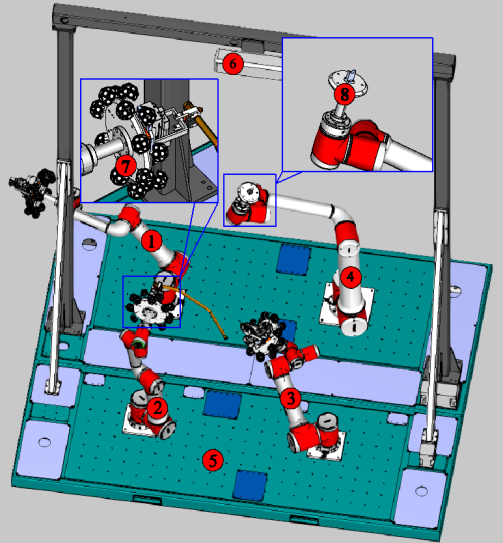 6
8
7
1
4
2
3
5